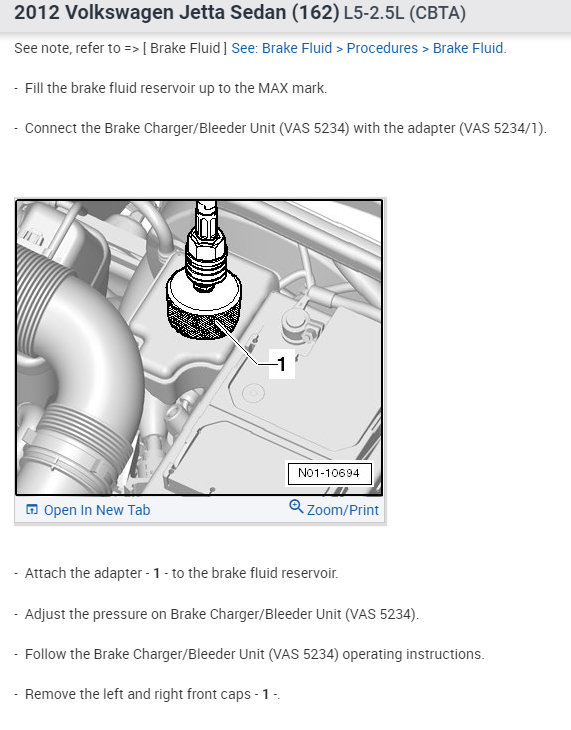 2012 Volkswagen Jetta Sedan (162) L5-2.5L (CBTA)

See note, refer to => [ Brake Fluid ] See: Brake Fluid > Procedures > Brake Fluid.

- Fill the brake fluid reservoir up to the MAX mark.

- Connect the Brake Charger/Bleeder Unit (VAS 5234) with the adapter (VAS 5234/1).

1

N01-10694

Open In New Tab

Zoom/Print

- Attach the adapter - 1 - to the brake fluid reservoir.

- Adjust the pressure on Brake Charger/Bleeder Unit (VAS 5234).

- Follow the Brake Charger/Bleeder Unit (VAS 5234) operating instructions.

- Remove the left and right front caps - 1 -.