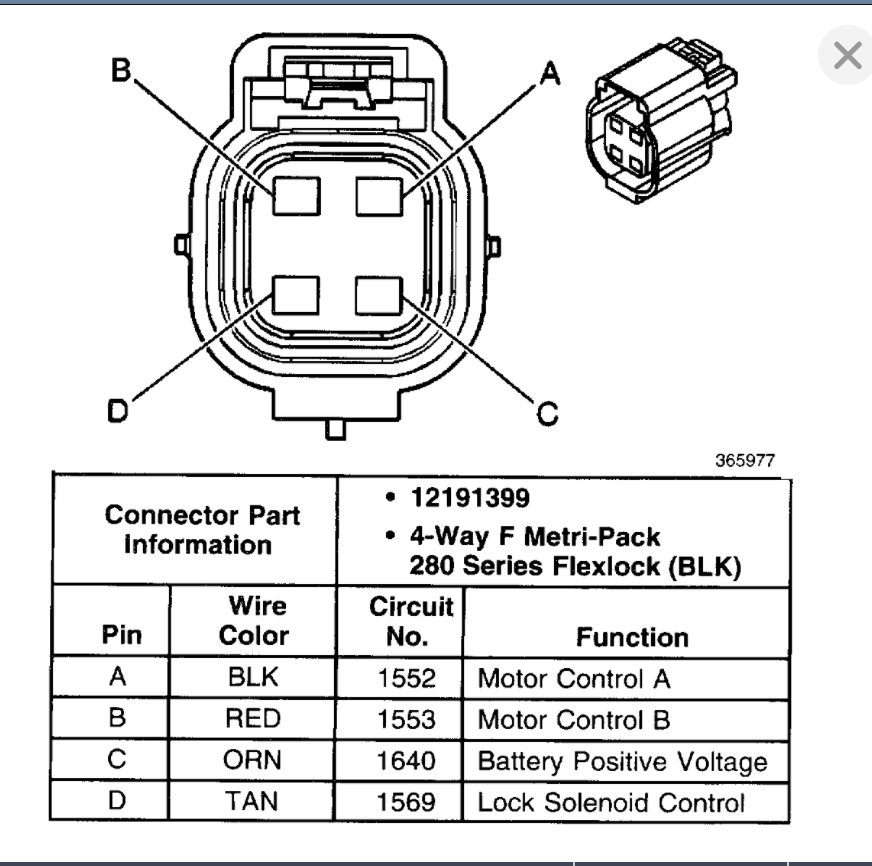 B
A
D
C
365977

| Connector Part Information | | • 12191399 • 4-Way F Metri-Pack 280 Series Flexlock (BLK) | |
|---|---|---|---|
| Pin | Wire Color | Circuit No. | Function |
| A | BLK | 1552 | Motor Control A |
| B | RED | 1553 | Motor Control B |
| C | ORN | 1640 | Battery Positive Voltage |
| D | TAN | 1569 | Lock Solenoid Control |