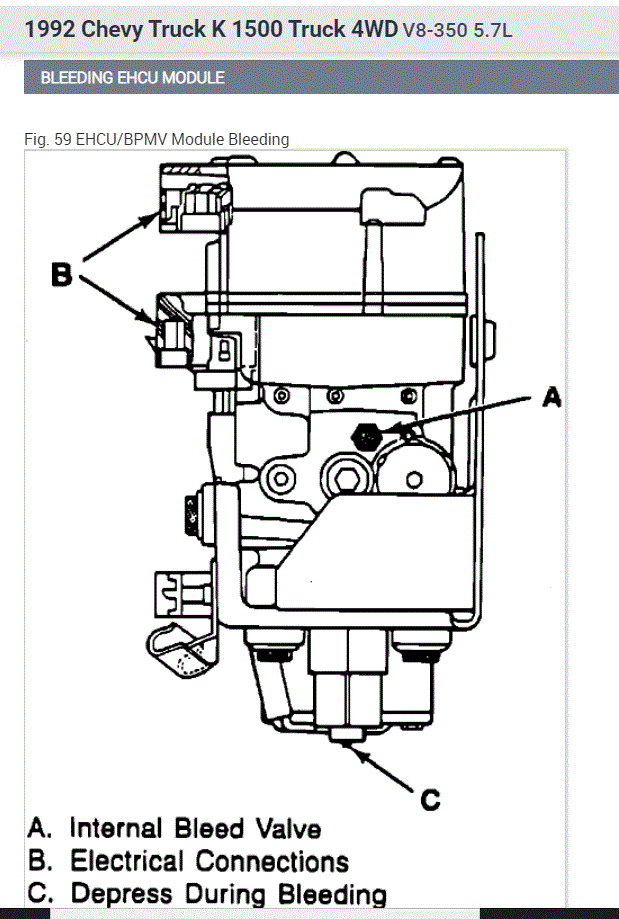 1992 Chevy Truck K 1500 Truck 4WD V8-350 5.7L

BLEEDING EHCU MODULE

Fig. 59 EHCU/BPMV Module Bleeding

B

A

C

A. Internal Bleed Valve
B. Electrical Connections
C. Depress During Bleeding