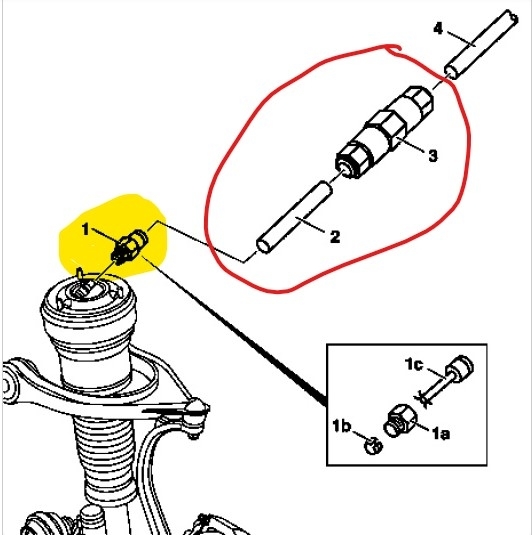 4
3
2
1
1c
1b
1a