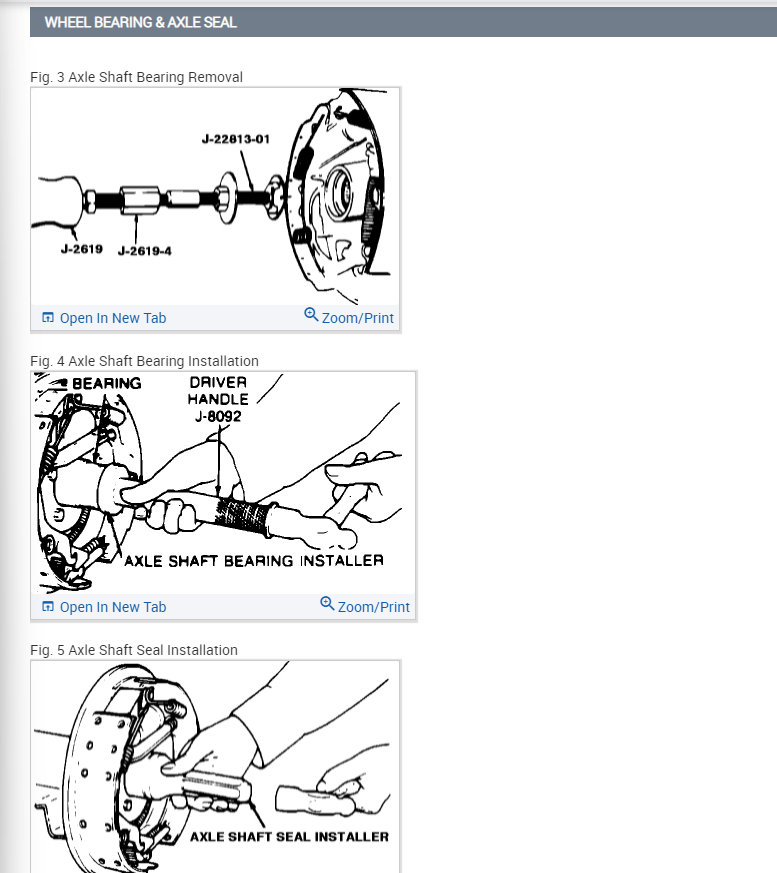 WHEEL BEARING & AXLE SEAL

Fig. 3 Axle Shaft Bearing Removal

J-22813-01

J-2619 J-2619-4

Open In New Tab Zoom/Print

Fig. 4 Axle Shaft Bearing Installation

BEARING

DRIVER HANDLE J-8092

AXLE SHAFT BEARING INSTALLER

Open In New Tab Zoom/Print

Fig. 5 Axle Shaft Seal Installation

AXLE SHAFT SEAL INSTALLER