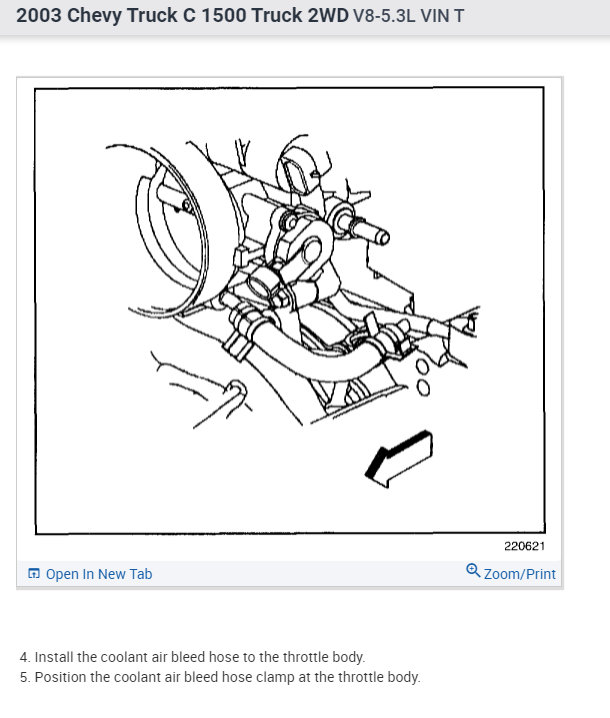 2003 Chevy Truck C 1500 Truck 2WD V8-5.3L VIN T

220621

Open In New Tab

Zoom/Print

4. Install the coolant air bleed hose to the throttle body.
5. Position the coolant air bleed hose clamp at the throttle body.