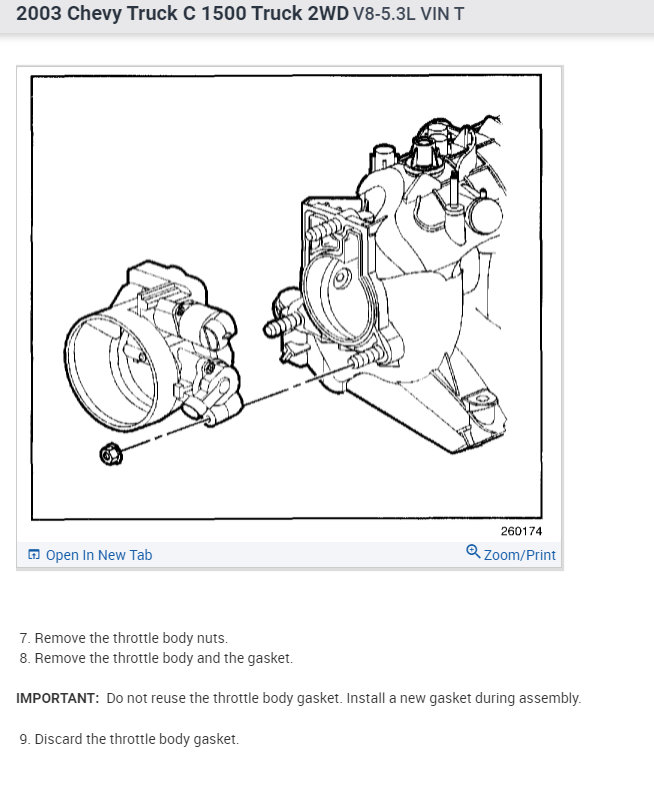 2003 Chevy Truck C 1500 Truck 2WD V8-5.3L VIN T

260174

Open In New Tab

Zoom/Print

7. Remove the throttle body nuts.
8. Remove the throttle body and the gasket.

IMPORTANT: Do not reuse the throttle body gasket. Install a new gasket during assembly.

9. Discard the throttle body gasket.