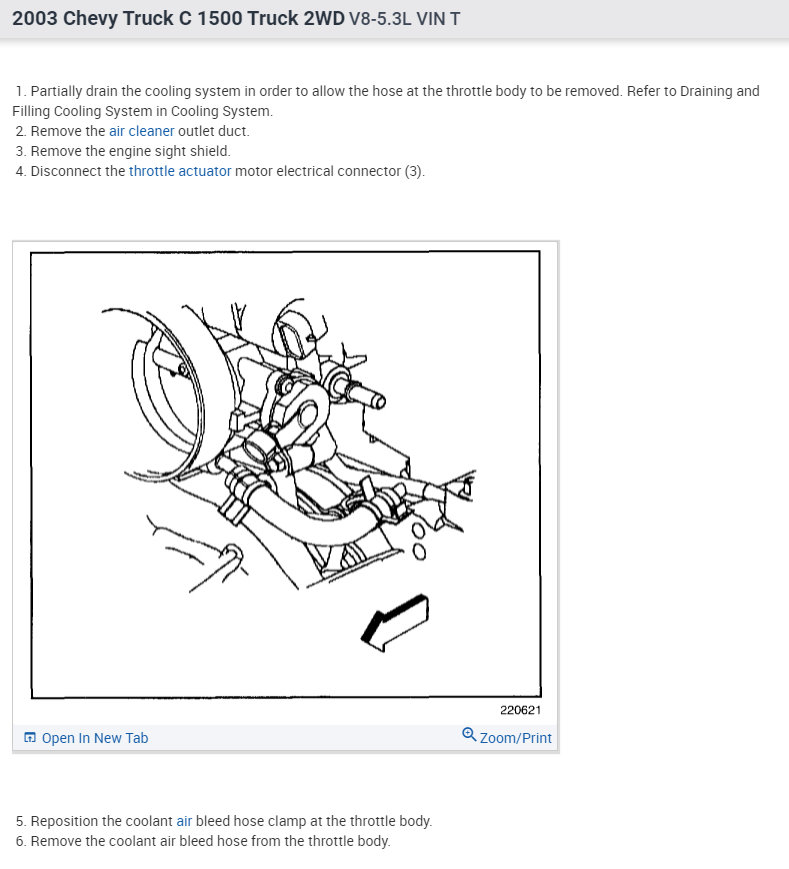 2003 Chevy Truck C 1500 Truck 2WD V8-5.3L VIN T

1. Partially drain the cooling system in order to allow the hose at the throttle body to be removed. Refer to Draining and Filling Cooling System in Cooling System.
2. Remove the air cleaner outlet duct.
3. Remove the engine sight shield.
4. Disconnect the throttle actuator motor electrical connector (3).

220621

Open In New Tab

Zoom/Print

5. Reposition the coolant air bleed hose clamp at the throttle body.
6. Remove the coolant air bleed hose from the throttle body.