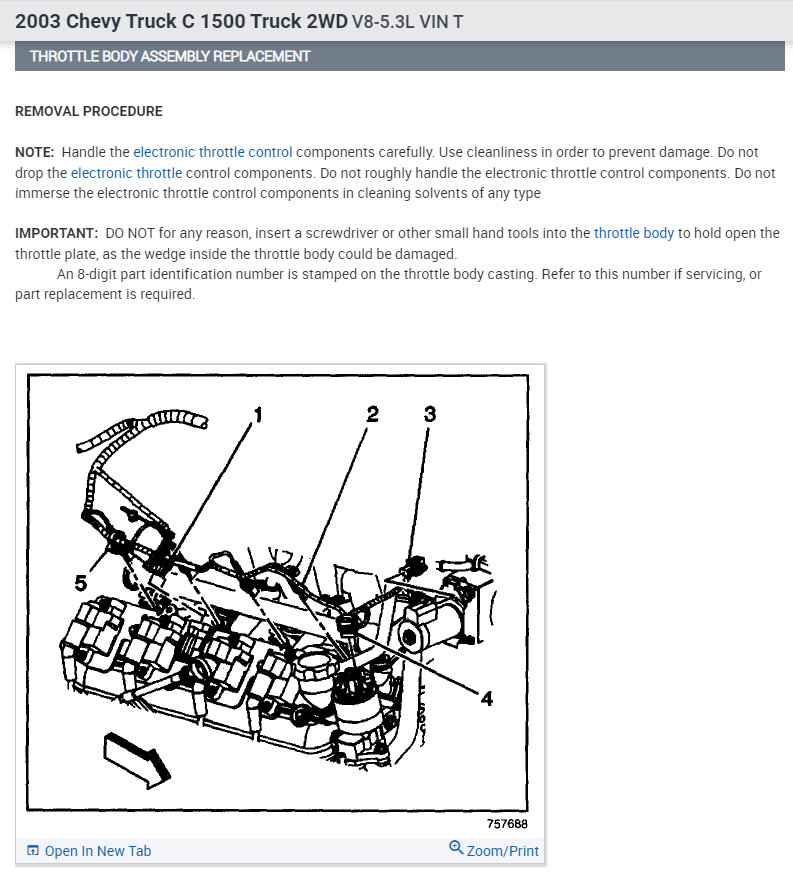 2003 Chevy Truck C 1500 Truck 2WD V8-5.3L VIN T

THROTTLE BODY ASSEMBLY REPLACEMENT

REMOVAL PROCEDURE

NOTE: Handle the electronic throttle control components carefully. Use cleanliness in order to prevent damage. Do not drop the electronic throttle control components. Do not roughly handle the electronic throttle control components. Do not immerse the electronic throttle control components in cleaning solvents of any type

IMPORTANT: DO NOT for any reason, insert a screwdriver or other small hand tools into the throttle body to hold open the throttle plate, as the wedge inside the throttle body could be damaged.
An 8-digit part identification number is stamped on the throttle body casting. Refer to this number if servicing, or part replacement is required.

1
2
3
5
4
757688

Open In New Tab
Zoom/Print