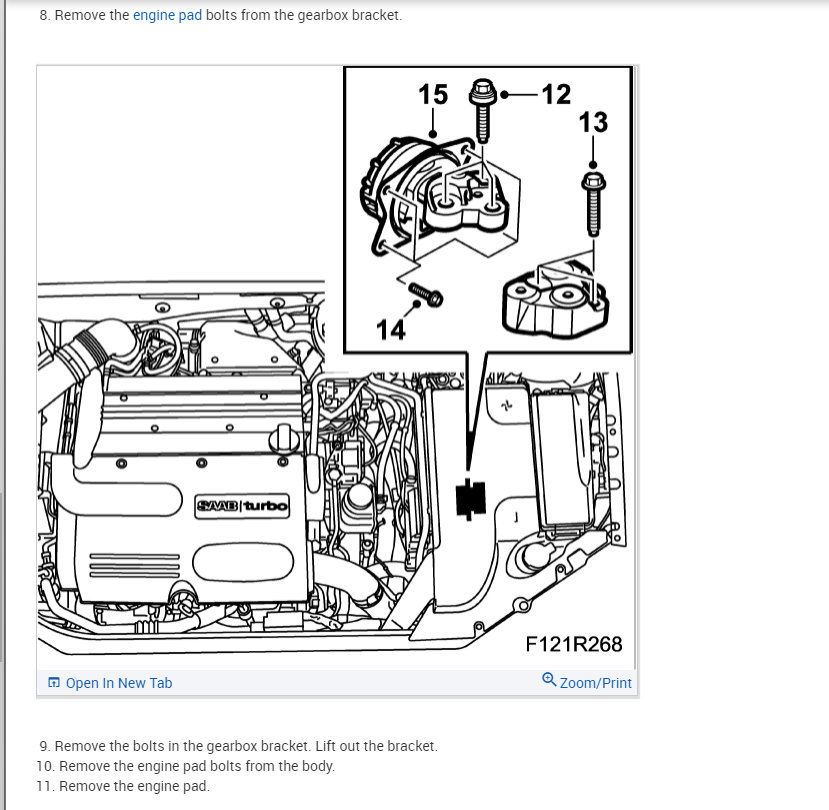 8. Remove the engine pad bolts from the gearbox bracket.

15
12
13
14
SAAB turbo
F121R268

Open In New Tab
Zoom/Print

9. Remove the bolts in the gearbox bracket. Lift out the bracket.
10. Remove the engine pad bolts from the body.
11. Remove the engine pad.