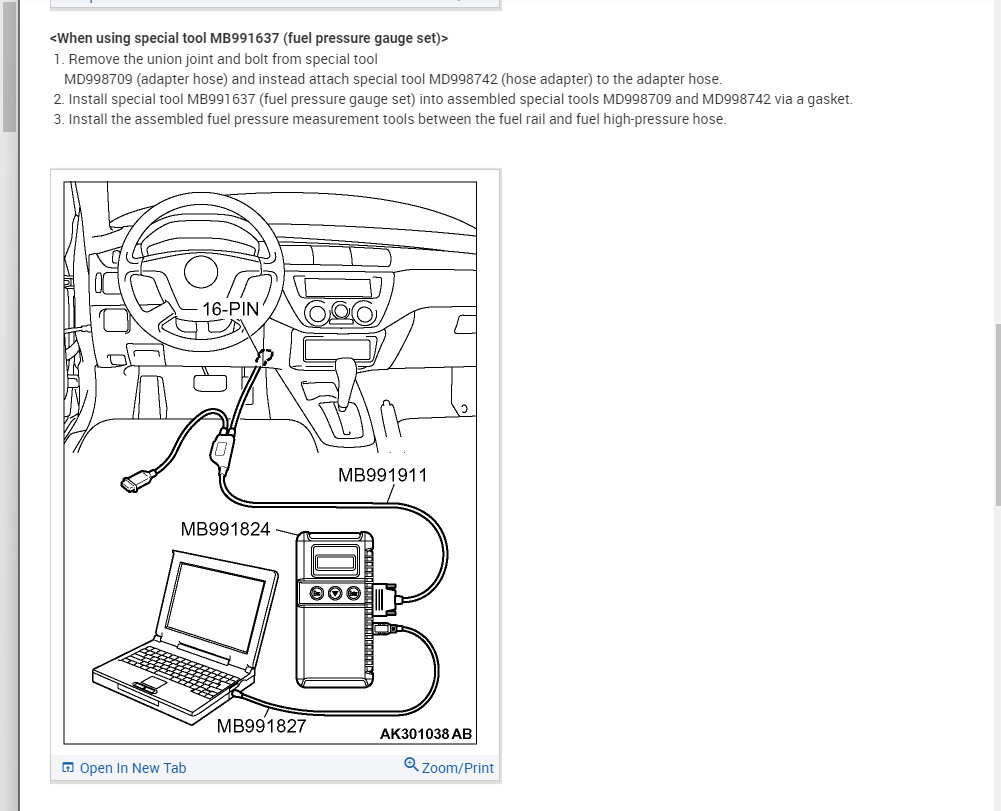 <When using special tool MB991637 (fuel pressure gauge set)>
1. Remove the union joint and bolt from special tool MD998709 (adapter hose) and instead attach special tool MD998742 (hose adapter) to the adapter hose.
2. Install special tool MB991637 (fuel pressure gauge set) into assembled special tools MD998709 and MD998742 via a gasket.
3. Install the assembled fuel pressure measurement tools between the fuel rail and fuel high-pressure hose.

16-PIN
MB991911
MB991824
MB991827
AK301038 AB

Open In New Tab
Zoom/Print