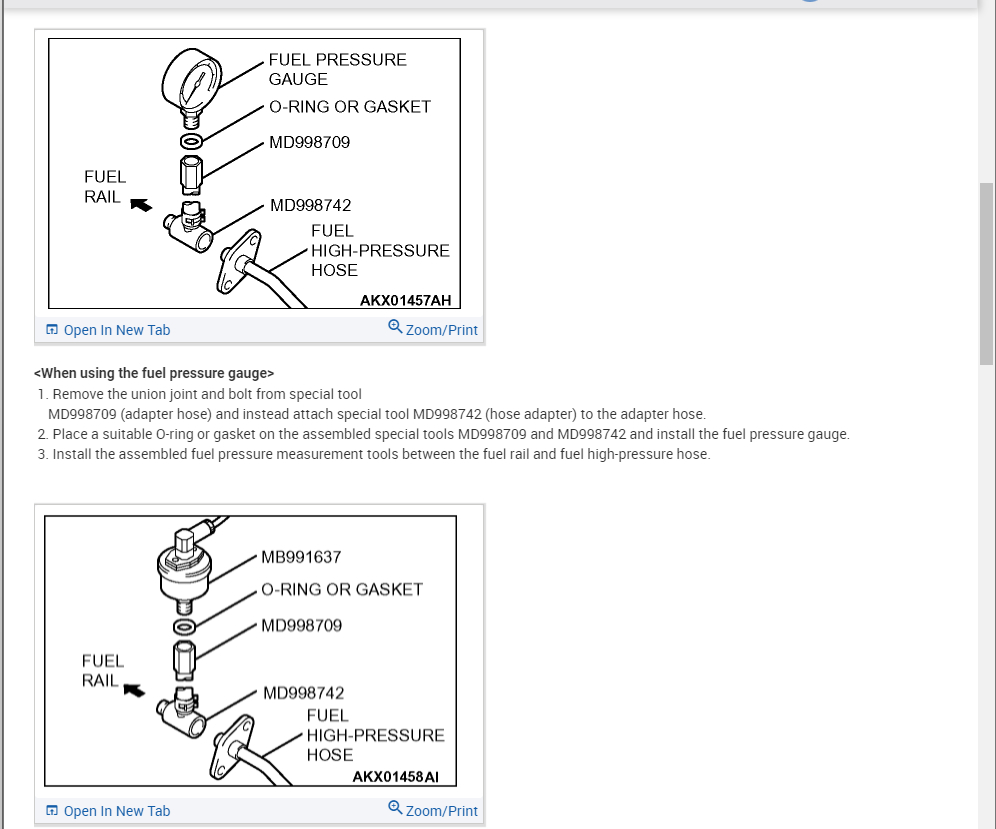 FUEL PRESSURE GAUGE
O-RING OR GASKET
MD998709
FUEL RAIL
MD998742
FUEL HIGH-PRESSURE HOSE
AKX01457AH

Open In New Tab
Zoom/Print

<When using the fuel pressure gauge>
1. Remove the union joint and bolt from special tool MD998709 (adapter hose) and instead attach special tool MD998742 (hose adapter) to the adapter hose.
2. Place a suitable O-ring or gasket on the assembled special tools MD998709 and MD998742 and install the fuel pressure gauge.
3. Install the assembled fuel pressure measurement tools between the fuel rail and fuel high-pressure hose.

MB991637
O-RING OR GASKET
MD998709
FUEL RAIL
MD998742
FUEL HIGH-PRESSURE HOSE
AKX01458AI

Open In New Tab
Zoom/Print