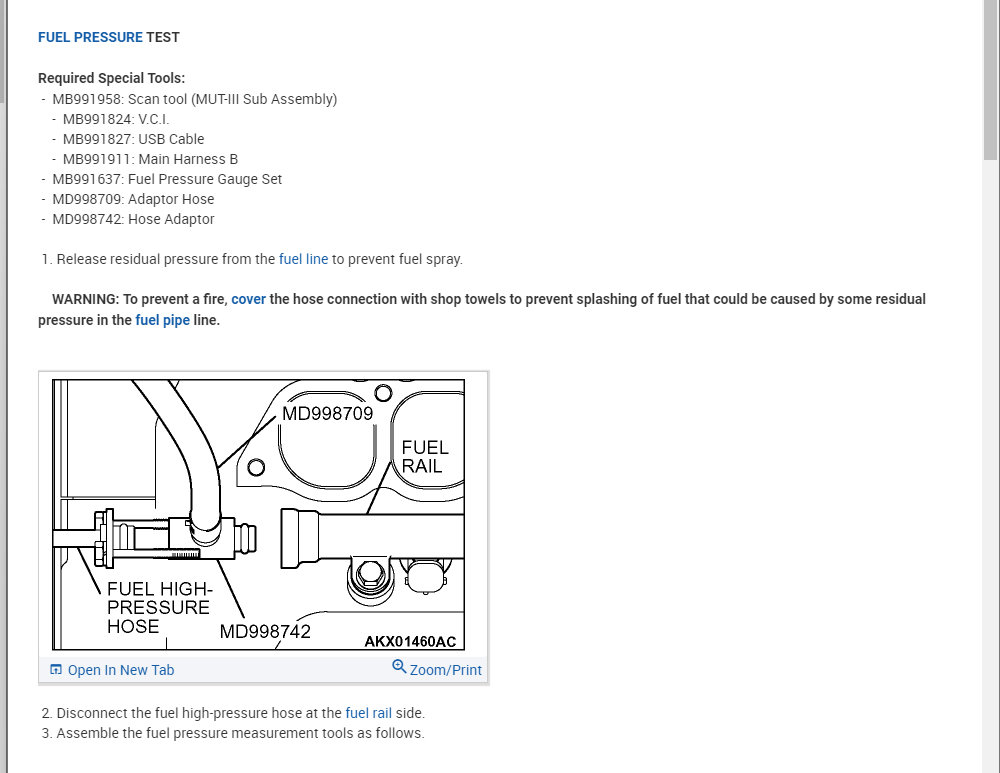 FUEL PRESSURE TEST

Required Special Tools:
- MB991958: Scan tool (MUT-III Sub Assembly)
- MB991824: V.C.I.
- MB991827: USB Cable
- MB991911: Main Harness B
- MB991637: Fuel Pressure Gauge Set
- MD998709: Adaptor Hose
- MD998742: Hose Adaptor

1. Release residual pressure from the fuel line to prevent fuel spray.

WARNING: To prevent a fire, cover the hose connection with shop towels to prevent splashing of fuel that could be caused by some residual pressure in the fuel pipe line.

MD998709
FUEL RAIL
FUEL HIGH-PRESSURE HOSE
MD998742
AKX01460AC

Open In New Tab
Zoom/Print

2. Disconnect the fuel high-pressure hose at the fuel rail side.
3. Assemble the fuel pressure measurement tools as follows.