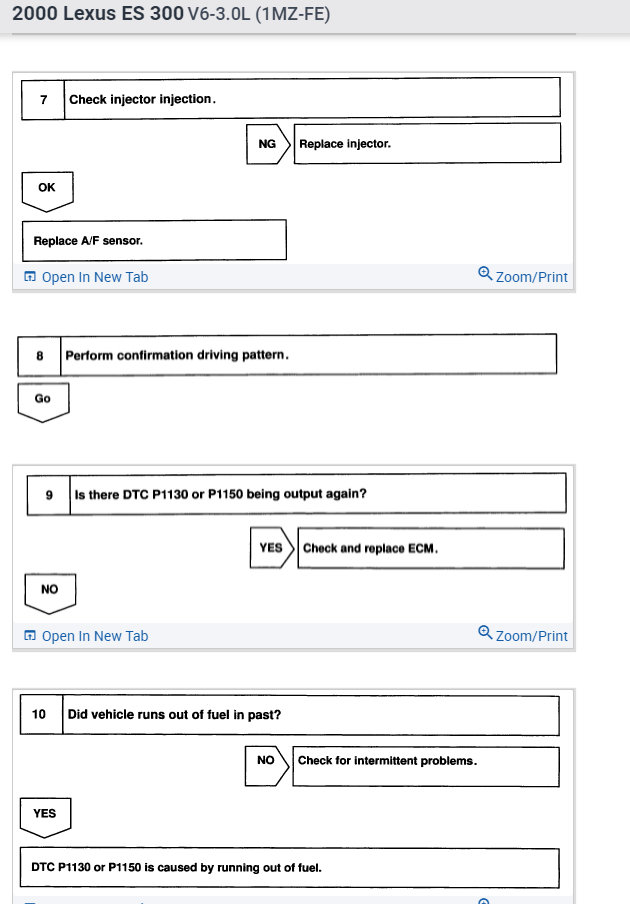 2000 Lexus ES 300 V6-3.0L (1MZ-FE)

7 Check injector injection.

NG Replace injector.

OK

Replace A/F sensor.

Open In New Tab Zoom/Print

8 Perform confirmation driving pattern.

Go

9 Is there DTC P1130 or P1150 being output again?

YES Check and replace ECM.

NO

Open In New Tab Zoom/Print

10 Did vehicle runs out of fuel in past?

NO Check for intermittent problems.

YES

DTC P1130 or P1150 is caused by running out of fuel.