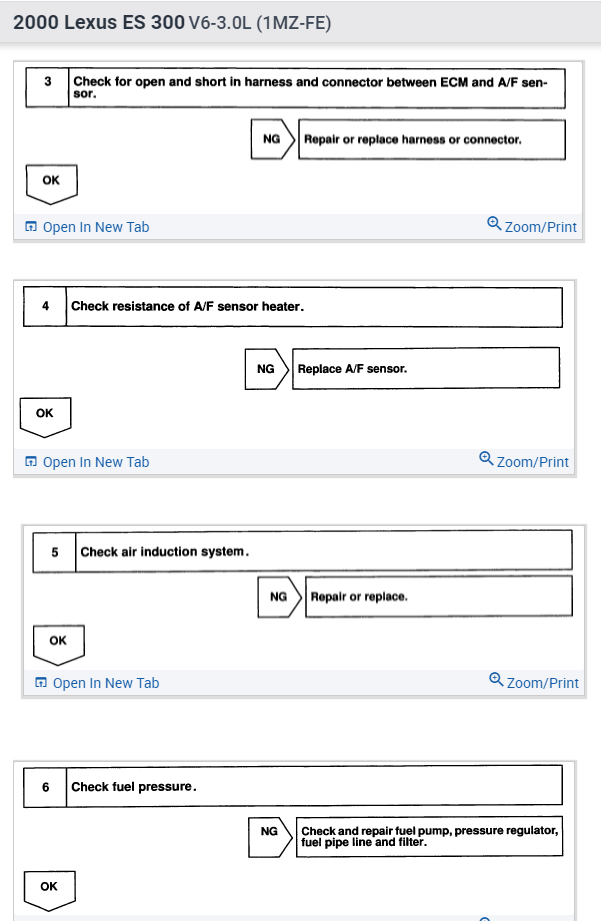 2000 Lexus ES 300 V6-3.0L (1MZ-FE)

3 Check for open and short in harness and connector between ECM and A/F sensor.

NG Repair or replace harness or connector.

OK

Open In New Tab Zoom/Print

4 Check resistance of A/F sensor heater.

NG Replace A/F sensor.

OK

Open In New Tab Zoom/Print

5 Check air induction system.

NG Repair or replace.

OK

Open In New Tab Zoom/Print

6 Check fuel pressure.

NG Check and repair fuel pump, pressure regulator, fuel pipe line and filter.

OK