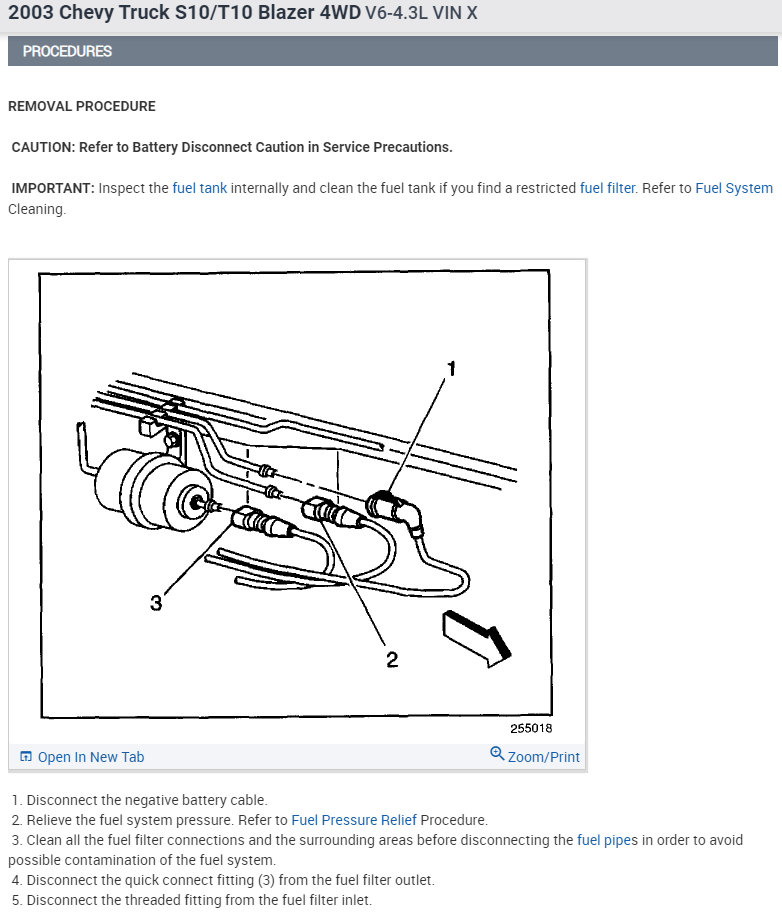 2003 Chevy Truck S10/T10 Blazer 4WD V6-4.3L VIN X

PROCEDURES

REMOVAL PROCEDURE

CAUTION: Refer to Battery Disconnect Caution in Service Precautions.

IMPORTANT: Inspect the fuel tank internally and clean the fuel tank if you find a restricted fuel filter. Refer to Fuel System Cleaning.

1

3

2

255018

Open In New Tab

Zoom/Print

1. Disconnect the negative battery cable.
2. Relieve the fuel system pressure. Refer to Fuel Pressure Relief Procedure.
3. Clean all the fuel filter connections and the surrounding areas before disconnecting the fuel pipes in order to avoid possible contamination of the fuel system.
4. Disconnect the quick connect fitting (3) from the fuel filter outlet.
5. Disconnect the threaded fitting from the fuel filter inlet.