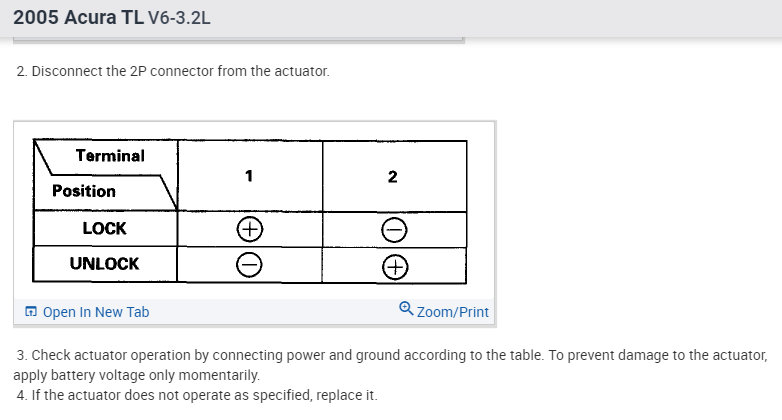 2005 Acura TL V6-3.2L

2. Disconnect the 2P connector from the actuator.

| Terminal / Position | 1 | 2 |
|---|---|---|
| LOCK | $\oplus$ | $\ominus$ |
| UNLOCK | $\ominus$ | $\oplus$ |

Open In New Tab

Zoom/Print

3. Check actuator operation by connecting power and ground according to the table. To prevent damage to the actuator, apply battery voltage only momentarily.

4. If the actuator does not operate as specified, replace it.