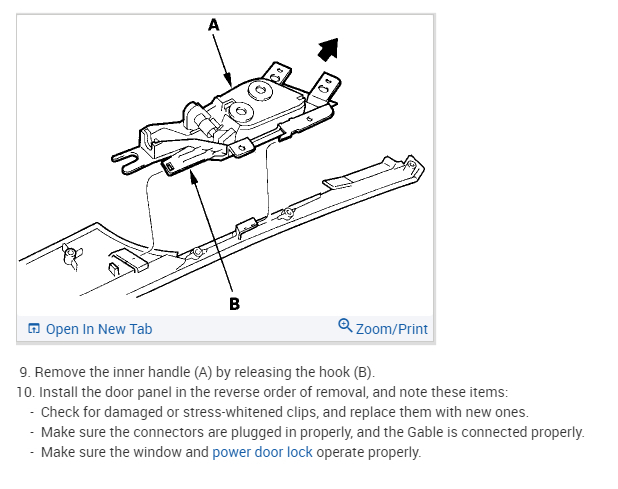 A

B

Open In New Tab

Zoom/Print

9. Remove the inner handle (A) by releasing the hook (B).
10. Install the door panel in the reverse order of removal, and note these items:
- Check for damaged or stress-whitened clips, and replace them with new ones.
- Make sure the connectors are plugged in properly, and the Gable is connected properly.
- Make sure the window and power door lock operate properly.