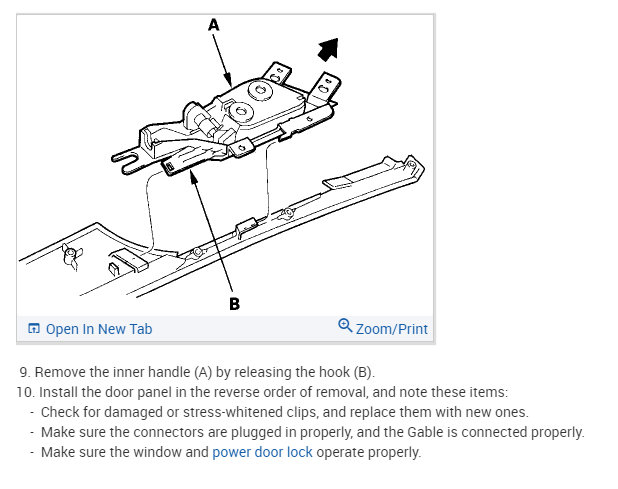 A

B

Open In New Tab

Zoom/Print

9. Remove the inner handle (A) by releasing the hook (B).
10. Install the door panel in the reverse order of removal, and note these items:
- Check for damaged or stress-whitened clips, and replace them with new ones.
- Make sure the connectors are plugged in properly, and the Gable is connected properly.
- Make sure the window and power door lock operate properly.