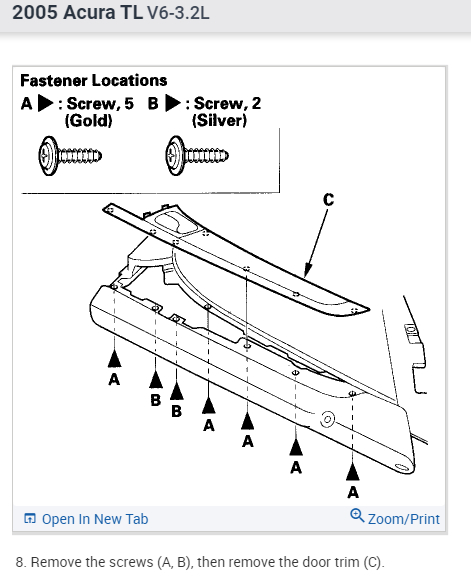 2005 Acura TL V6-3.2L

Fastener Locations
A ▶ : Screw, 5 (Gold)
B ▶ : Screw, 2 (Silver)

C

A
B
B
A
A
A
A

Open In New Tab
Zoom/Print

8. Remove the screws (A, B), then remove the door trim (C).