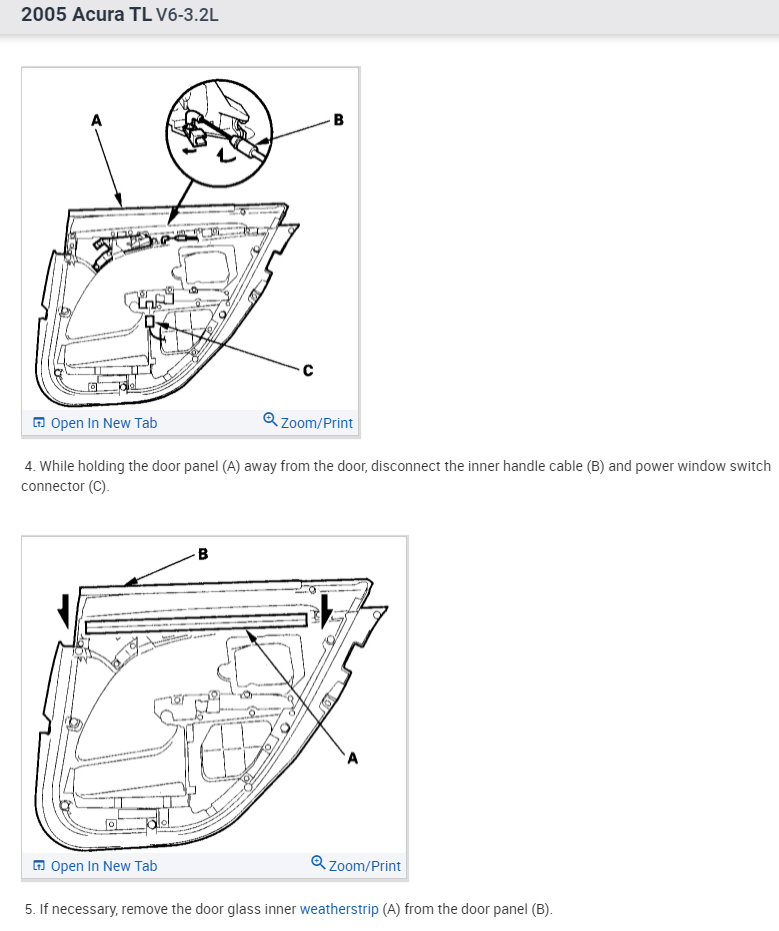 2005 Acura TL V6-3.2L

A

B

C

Open In New Tab

Zoom/Print

4. While holding the door panel (A) away from the door, disconnect the inner handle cable (B) and power window switch connector (C).

B

A

Open In New Tab

Zoom/Print

5. If necessary, remove the door glass inner weatherstrip (A) from the door panel (B).