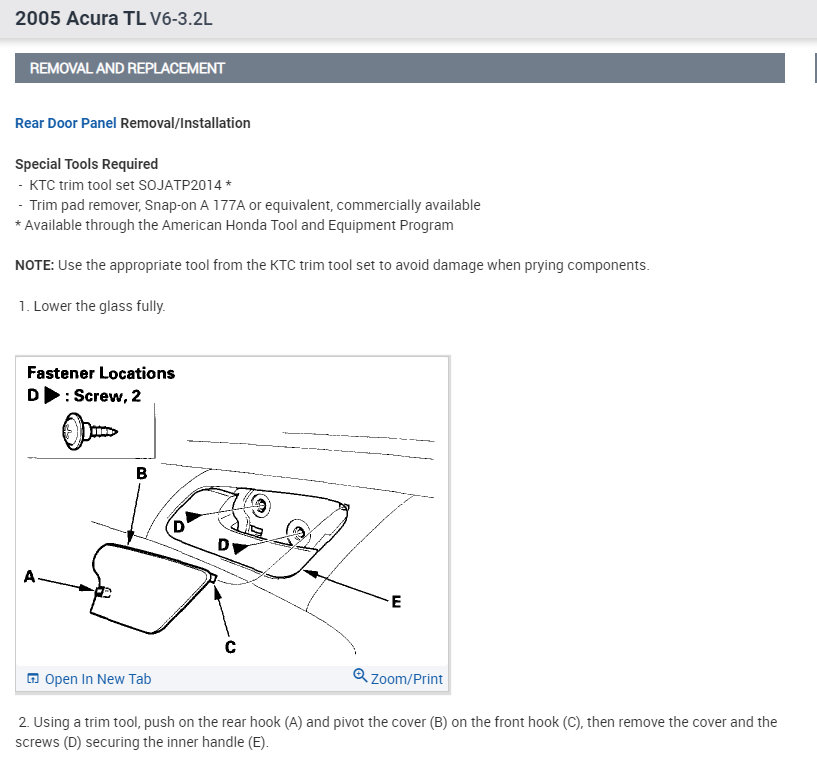 2005 Acura TL V6-3.2L

REMOVAL AND REPLACEMENT

Rear Door Panel Removal/Installation

Special Tools Required
- KTC trim tool set SOJATP2014 *
- Trim pad remover, Snap-on A 177A or equivalent, commercially available
* Available through the American Honda Tool and Equipment Program

NOTE: Use the appropriate tool from the KTC trim tool set to avoid damage when prying components.

1. Lower the glass fully.

Fastener Locations
D ▶ : Screw, 2

B
D
D
A
E
C

Open In New Tab
Zoom/Print

2. Using a trim tool, push on the rear hook (A) and pivot the cover (B) on the front hook (C), then remove the cover and the screws (D) securing the inner handle (E).