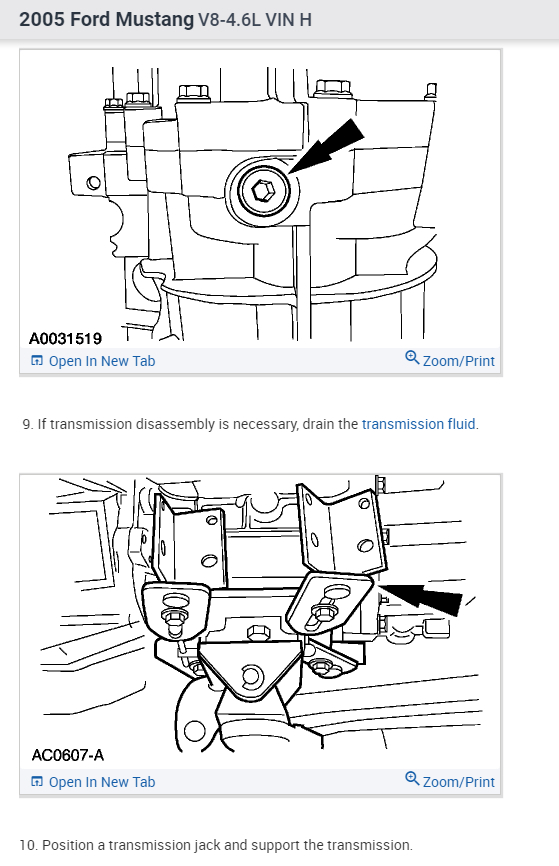 2005 Ford Mustang V8-4.6L VIN H

A0031519

Open In New Tab

Zoom/Print

9. If transmission disassembly is necessary, drain the transmission fluid.

AC0607-A

Open In New Tab

Zoom/Print

10. Position a transmission jack and support the transmission.