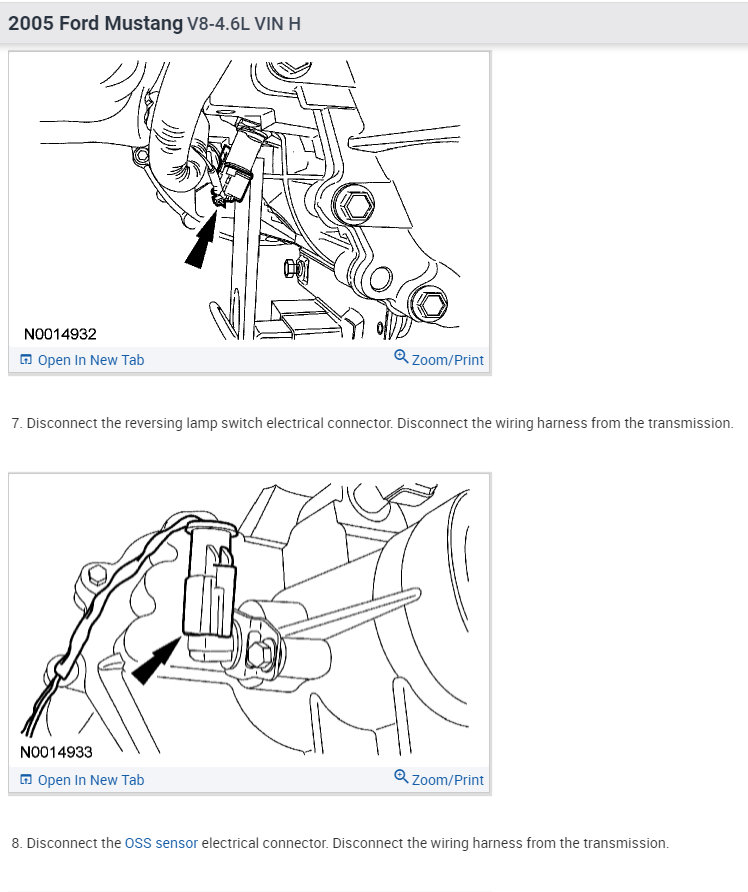 2005 Ford Mustang V8-4.6L VIN H

N0014932

Open In New Tab

Zoom/Print

7. Disconnect the reversing lamp switch electrical connector. Disconnect the wiring harness from the transmission.

N0014933

Open In New Tab

Zoom/Print

8. Disconnect the OSS sensor electrical connector. Disconnect the wiring harness from the transmission.