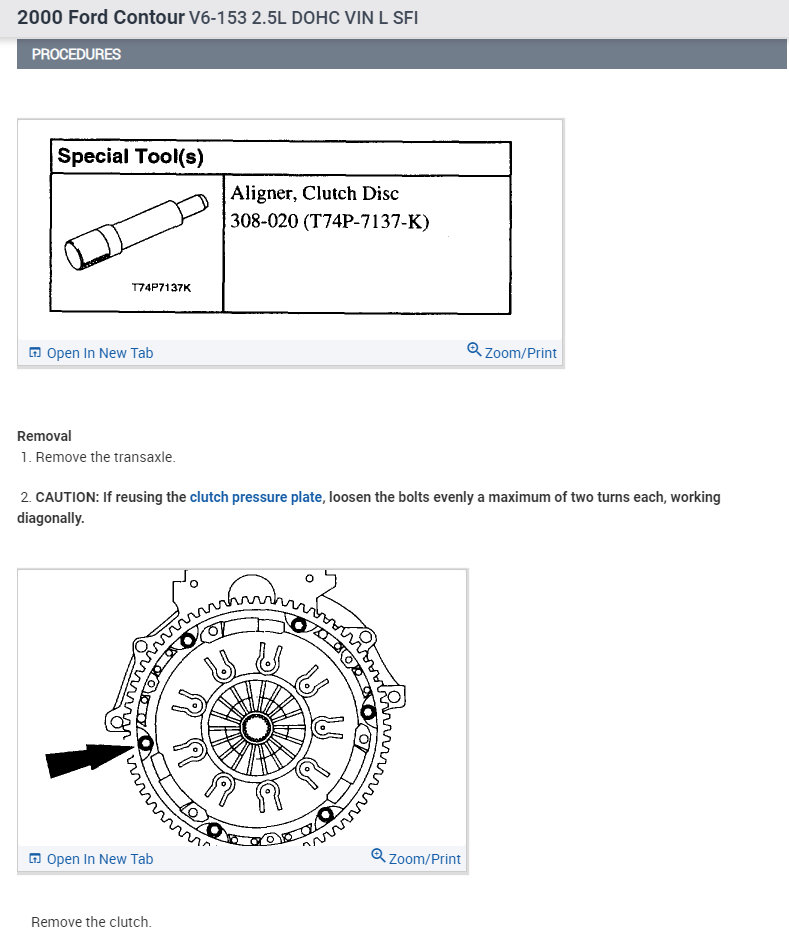 2000 Ford Contour V6-153 2.5L DOHC VIN L SFI

PROCEDURES

| Special Tool(s) | |
|---|---|
| T74P7137K | Aligner, Clutch Disc 308-020 (T74P-7137-K) |

Open In New Tab

Zoom/Print

Removal

1. Remove the transaxle.

2. CAUTION: If reusing the clutch pressure plate, loosen the bolts evenly a maximum of two turns each, working diagonally.

Open In New Tab

Zoom/Print

Remove the clutch.