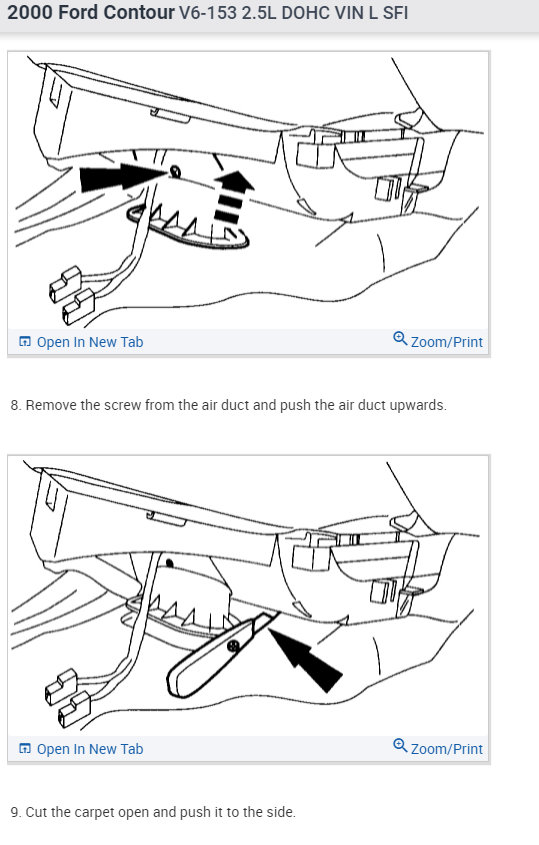 2000 Ford Contour V6-153 2.5L DOHC VIN L SFI

Open In New Tab
Zoom/Print

8. Remove the screw from the air duct and push the air duct upwards.

Open In New Tab
Zoom/Print

9. Cut the carpet open and push it to the side.