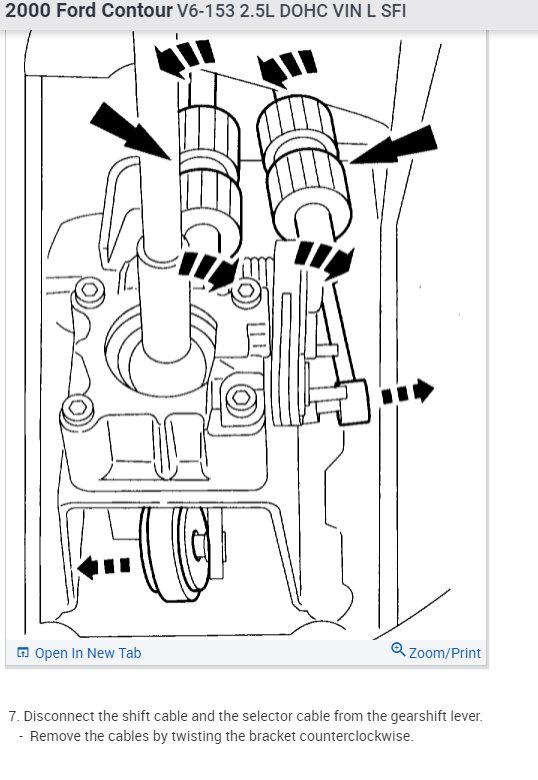 2000 Ford Contour V6-153 2.5L DOHC VIN L SFI

Open In New Tab

Zoom/Print

7. Disconnect the shift cable and the selector cable from the gearshift lever.
- Remove the cables by twisting the bracket counterclockwise.