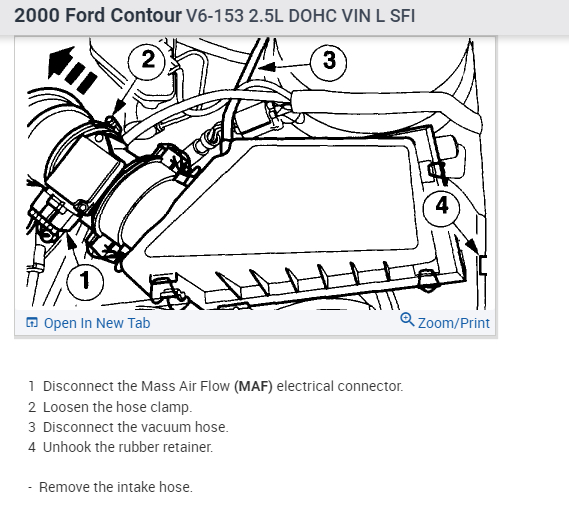 2000 Ford Contour V6-153 2.5L DOHC VIN L SFI

2

3

4

1

Open In New Tab

Zoom/Print

1 Disconnect the Mass Air Flow (MAF) electrical connector.
2 Loosen the hose clamp.
3 Disconnect the vacuum hose.
4 Unhook the rubber retainer.

- Remove the intake hose.