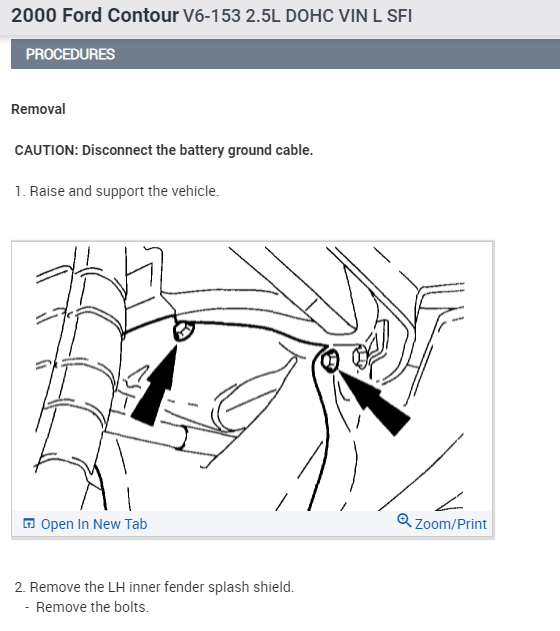 2000 Ford Contour V6-153 2.5L DOHC VIN L SFI

PROCEDURES

Removal

CAUTION: Disconnect the battery ground cable.

1. Raise and support the vehicle.

Open In New Tab

Zoom/Print

2. Remove the LH inner fender splash shield.
- Remove the bolts.