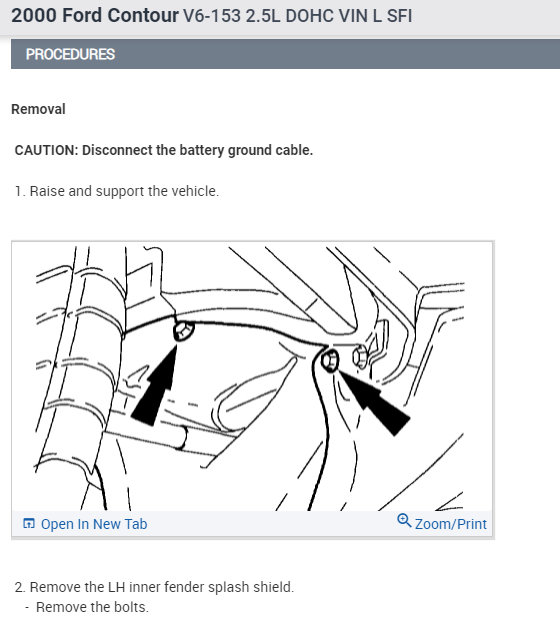 2000 Ford Contour V6-153 2.5L DOHC VIN L SFI

PROCEDURES

Removal

CAUTION: Disconnect the battery ground cable.

1. Raise and support the vehicle.

Open In New Tab

Zoom/Print

2. Remove the LH inner fender splash shield.
- Remove the bolts.