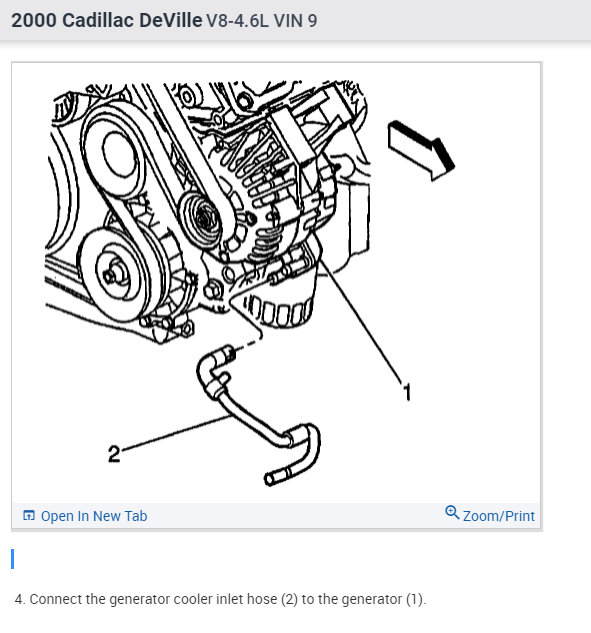 2000 Cadillac DeVille V8-4.6L VIN 9

1

2

Open In New Tab

Zoom/Print

4. Connect the generator cooler inlet hose (2) to the generator (1).