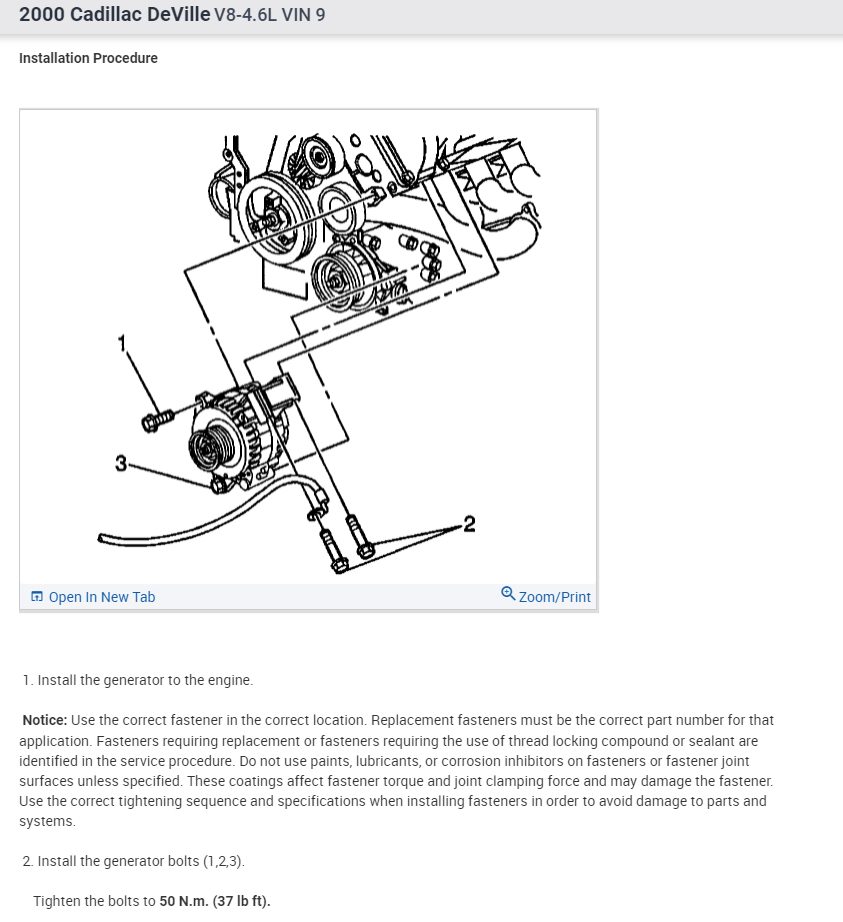 2000 Cadillac DeVille V8-4.6L VIN 9

Installation Procedure

1

3

2

Open In New Tab

Zoom/Print

1. Install the generator to the engine.

Notice: Use the correct fastener in the correct location. Replacement fasteners must be the correct part number for that application. Fasteners requiring replacement or fasteners requiring the use of thread locking compound or sealant are identified in the service procedure. Do not use paints, lubricants, or corrosion inhibitors on fasteners or fastener joint surfaces unless specified. These coatings affect fastener torque and joint clamping force and may damage the fastener. Use the correct tightening sequence and specifications when installing fasteners in order to avoid damage to parts and systems.

2. Install the generator bolts (1,2,3).

Tighten the bolts to 50 N.m. (37 lb ft).