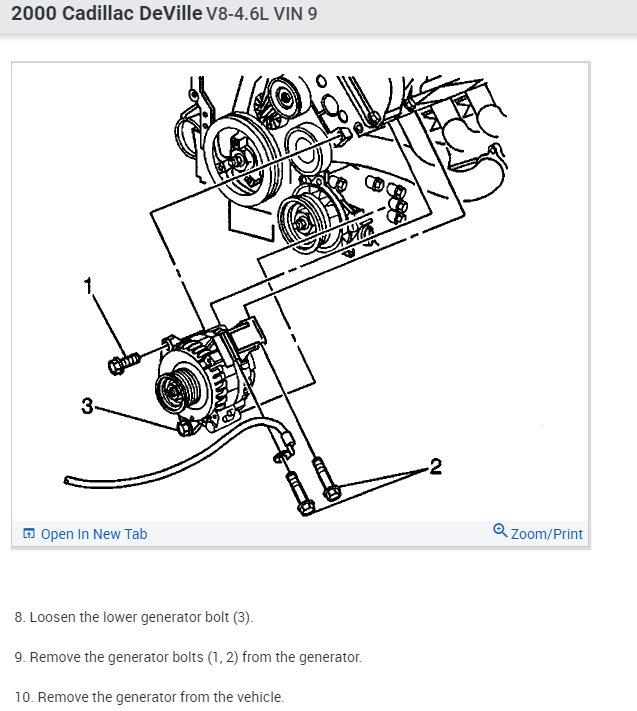 2000 Cadillac DeVille V8-4.6L VIN 9

1

3

2

Open In New Tab

Zoom/Print

8. Loosen the lower generator bolt (3).

9. Remove the generator bolts (1, 2) from the generator.

10. Remove the generator from the vehicle.