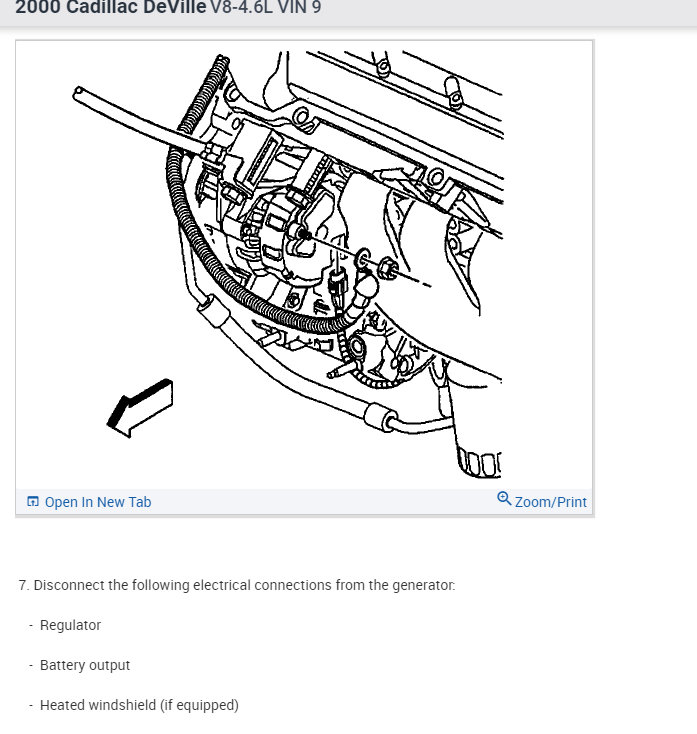 2000 Cadillac DeVille V8-4.6L VIN 9

Open In New Tab

Zoom/Print

7. Disconnect the following electrical connections from the generator:

- Regulator

- Battery output

- Heated windshield (if equipped)