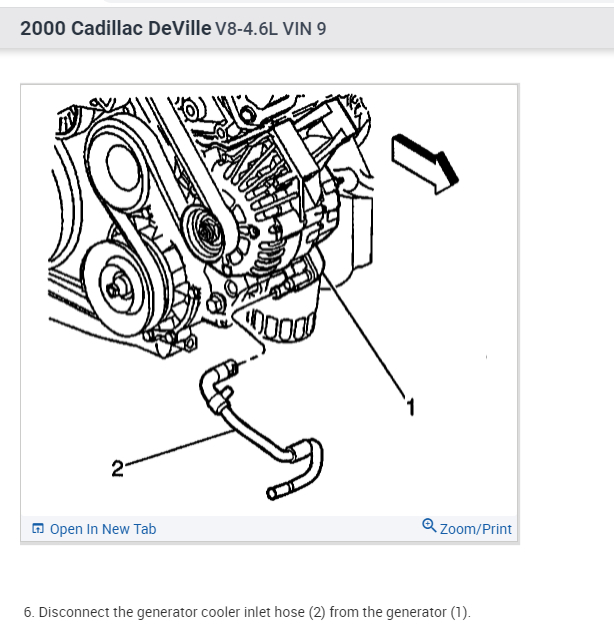 2000 Cadillac DeVille V8-4.6L VIN 9

1

2

Open In New Tab

Zoom/Print

6. Disconnect the generator cooler inlet hose (2) from the generator (1).