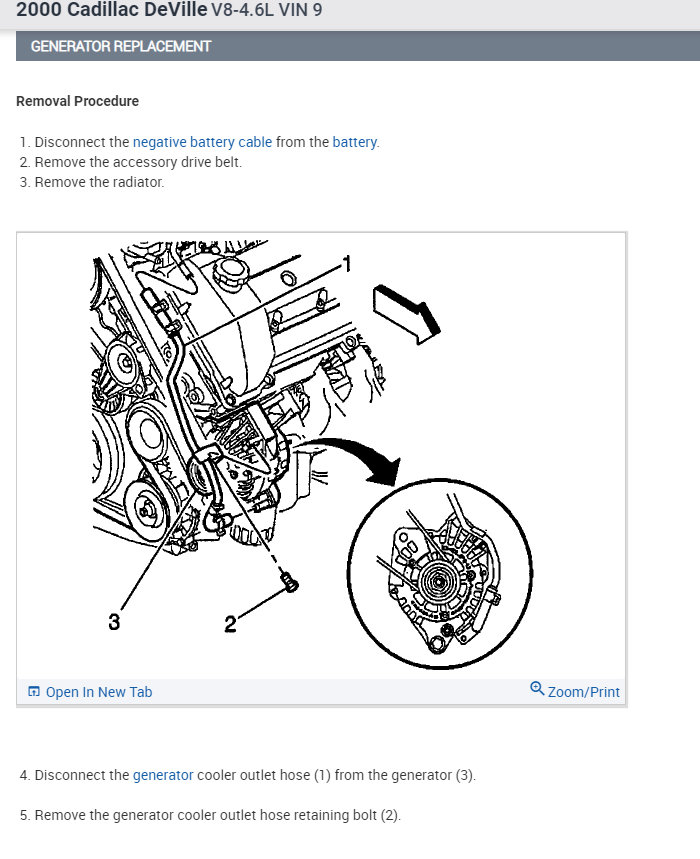 2000 Cadillac DeVille V8-4.6L VIN 9

GENERATOR REPLACEMENT

Removal Procedure

1. Disconnect the negative battery cable from the battery.
2. Remove the accessory drive belt.
3. Remove the radiator.

1

3

2

Open In New Tab

Zoom/Print

4. Disconnect the generator cooler outlet hose (1) from the generator (3).

5. Remove the generator cooler outlet hose retaining bolt (2).