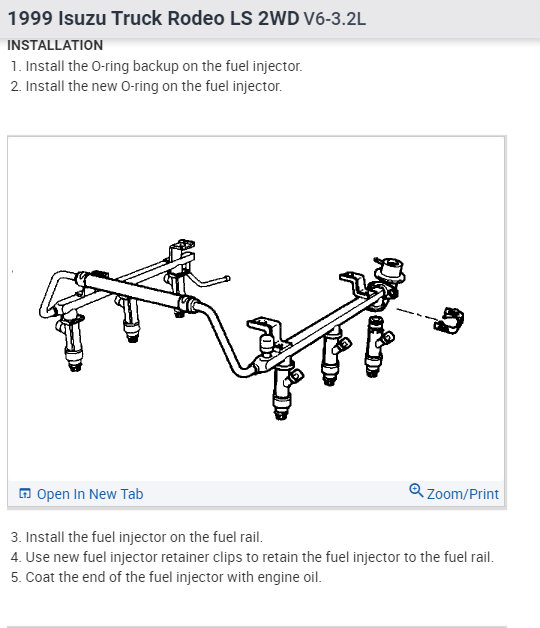 1999 Isuzu Truck Rodeo LS 2WD V6-3.2L

INSTALLATION

1. Install the O-ring backup on the fuel injector.
2. Install the new O-ring on the fuel injector.

Open In New Tab

Zoom/Print

3. Install the fuel injector on the fuel rail.
4. Use new fuel injector retainer clips to retain the fuel injector to the fuel rail.
5. Coat the end of the fuel injector with engine oil.