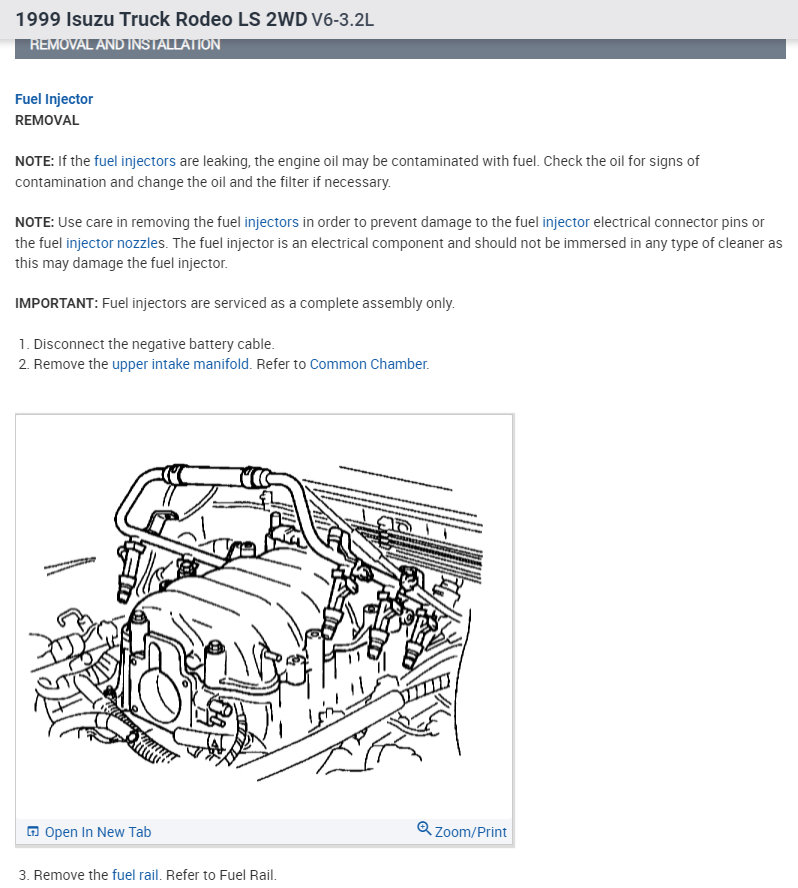 1999 Isuzu Truck Rodeo LS 2WD V6-3.2L

REMOVAL AND INSTALLATION

Fuel Injector
REMOVAL

NOTE: If the fuel injectors are leaking, the engine oil may be contaminated with fuel. Check the oil for signs of contamination and change the oil and the filter if necessary.

NOTE: Use care in removing the fuel injectors in order to prevent damage to the fuel injector electrical connector pins or the fuel injector nozzles. The fuel injector is an electrical component and should not be immersed in any type of cleaner as this may damage the fuel injector.

IMPORTANT: Fuel injectors are serviced as a complete assembly only.

1. Disconnect the negative battery cable.
2. Remove the upper intake manifold. Refer to Common Chamber.

Open In New Tab

Zoom/Print

3. Remove the fuel rail. Refer to Fuel Rail.