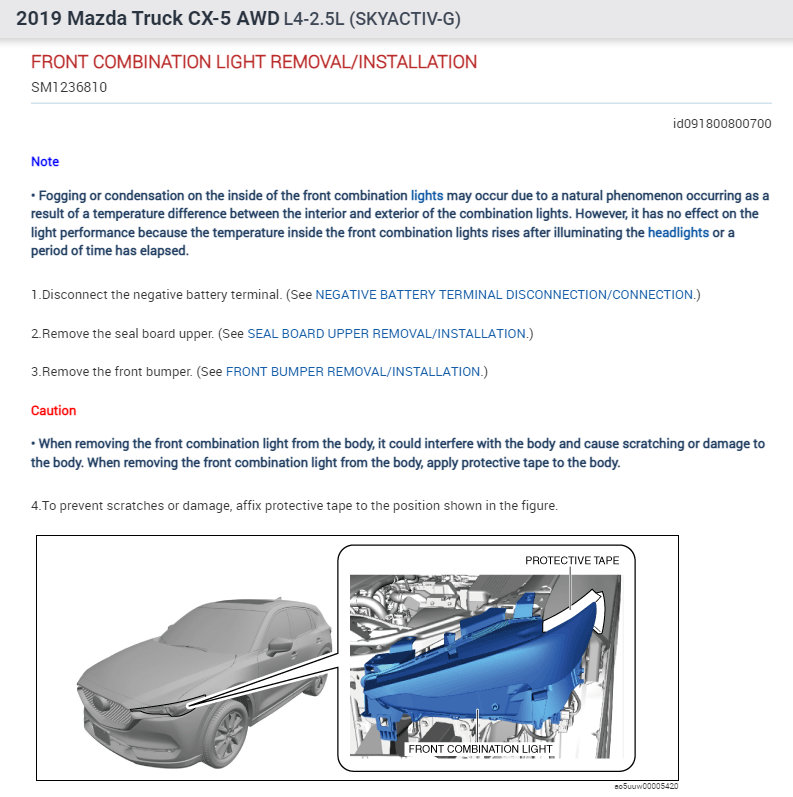 2019 Mazda Truck CX-5 AWD L4-2.5L (SKYACTIV-G)

FRONT COMBINATION LIGHT REMOVAL/INSTALLATION
SM1236810

id091800800700

Note

• Fogging or condensation on the inside of the front combination lights may occur due to a natural phenomenon occurring as a result of a temperature difference between the interior and exterior of the combination lights. However, it has no effect on the light performance because the temperature inside the front combination lights rises after illuminating the headlights or a period of time has elapsed.

1.Disconnect the negative battery terminal. (See NEGATIVE BATTERY TERMINAL DISCONNECTION/CONNECTION.)

2.Remove the seal board upper. (See SEAL BOARD UPPER REMOVAL/INSTALLATION.)

3.Remove the front bumper. (See FRONT BUMPER REMOVAL/INSTALLATION.)

Caution

• When removing the front combination light from the body, it could interfere with the body and cause scratching or damage to the body. When removing the front combination light from the body, apply protective tape to the body.

4.To prevent scratches or damage, affix protective tape to the position shown in the figure.

PROTECTIVE TAPE

FRONT COMBINATION LIGHT

ao5uuw00005420