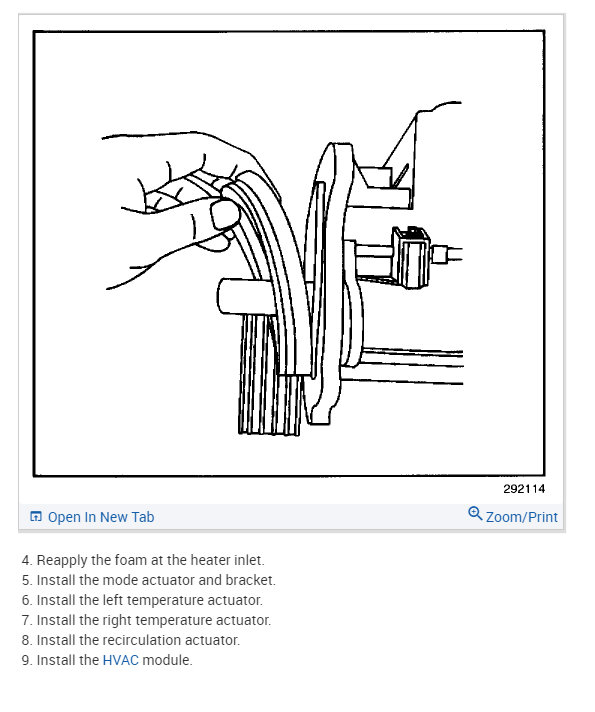 292114

Open In New Tab

Zoom/Print

4. Reapply the foam at the heater inlet.
5. Install the mode actuator and bracket.
6. Install the left temperature actuator.
7. Install the right temperature actuator.
8. Install the recirculation actuator.
9. Install the HVAC module.