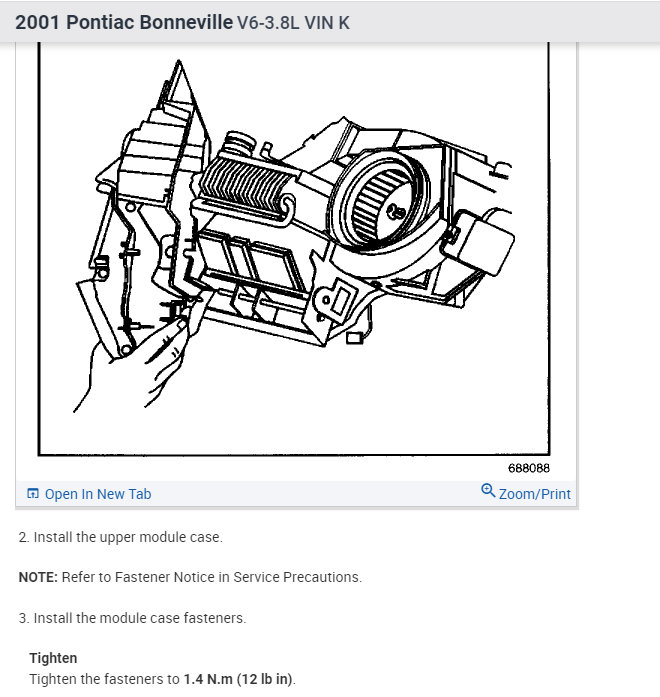 2001 Pontiac Bonneville V6-3.8L VIN K

688088

Open In New Tab

Zoom/Print

2. Install the upper module case.

NOTE: Refer to Fastener Notice in Service Precautions.

3. Install the module case fasteners.

Tighten
Tighten the fasteners to 1.4 N.m (12 lb in).