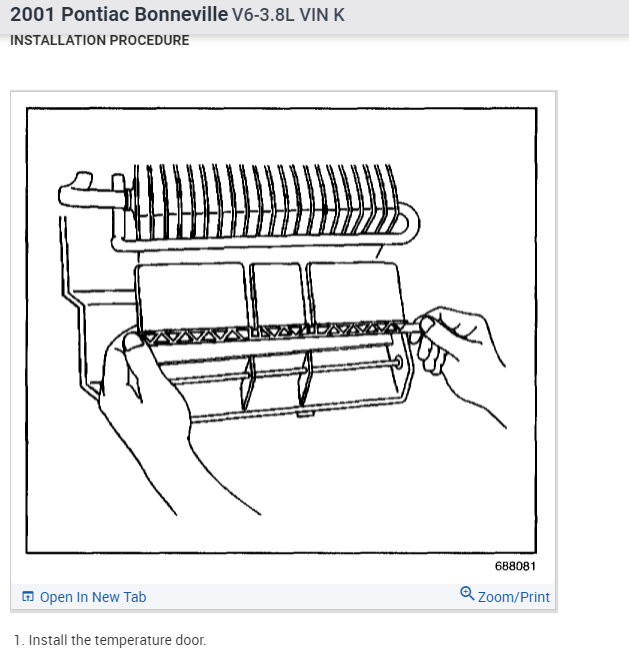 2001 Pontiac Bonneville V6-3.8L VIN K
INSTALLATION PROCEDURE

688081

Open In New Tab
Zoom/Print

1. Install the temperature door.