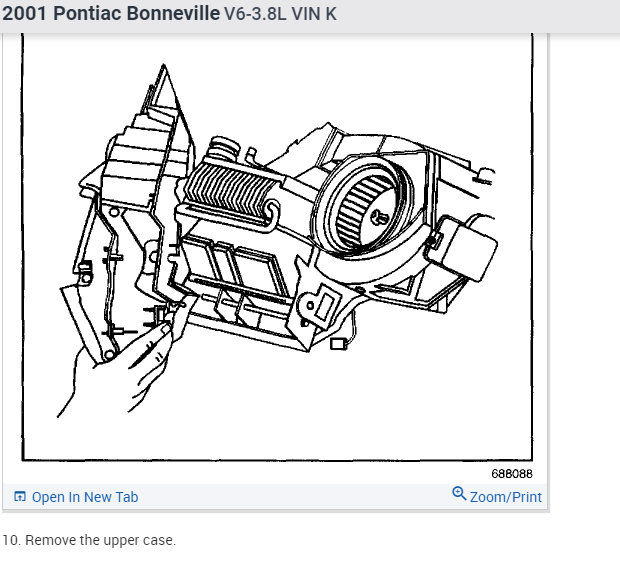 2001 Pontiac Bonneville V6-3.8L VIN K

688088

Open In New Tab

Zoom/Print

10. Remove the upper case.