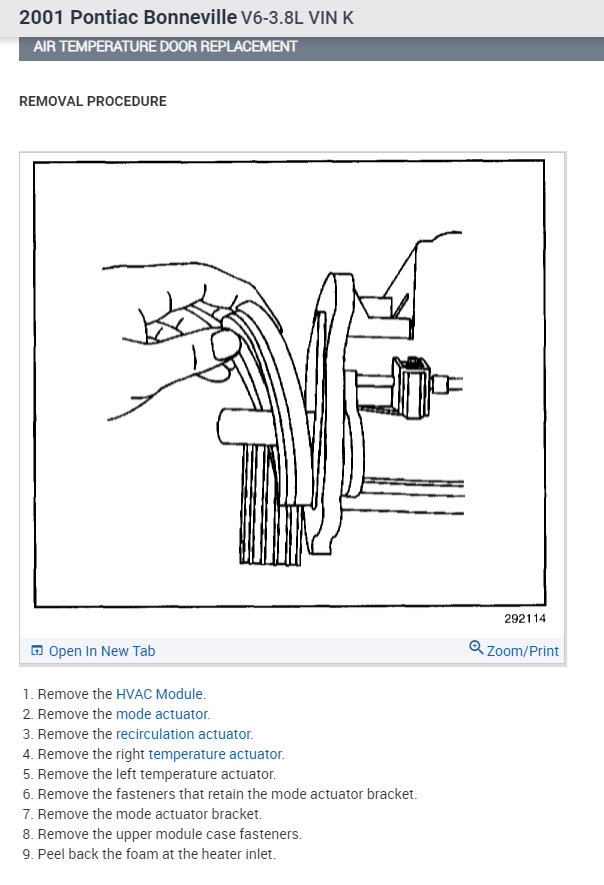 2001 Pontiac Bonneville V6-3.8L VIN K

AIR TEMPERATURE DOOR REPLACEMENT

REMOVAL PROCEDURE

292114

Open In New Tab

Zoom/Print

1. Remove the HVAC Module.
2. Remove the mode actuator.
3. Remove the recirculation actuator.
4. Remove the right temperature actuator.
5. Remove the left temperature actuator.
6. Remove the fasteners that retain the mode actuator bracket.
7. Remove the mode actuator bracket.
8. Remove the upper module case fasteners.
9. Peel back the foam at the heater inlet.