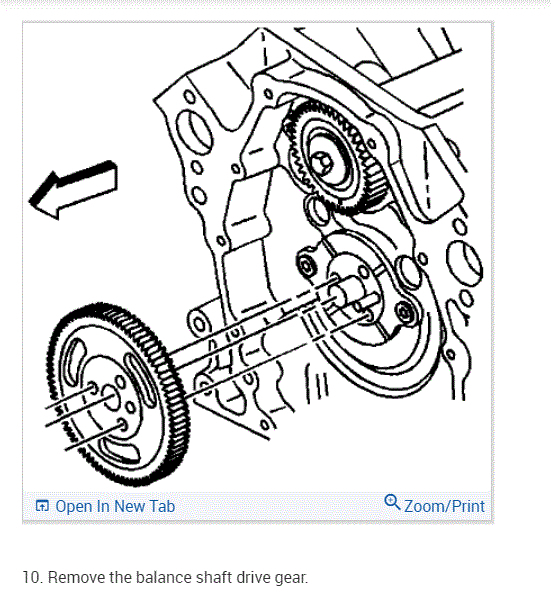 Open In New Tab

Zoom/Print

10. Remove the balance shaft drive gear.