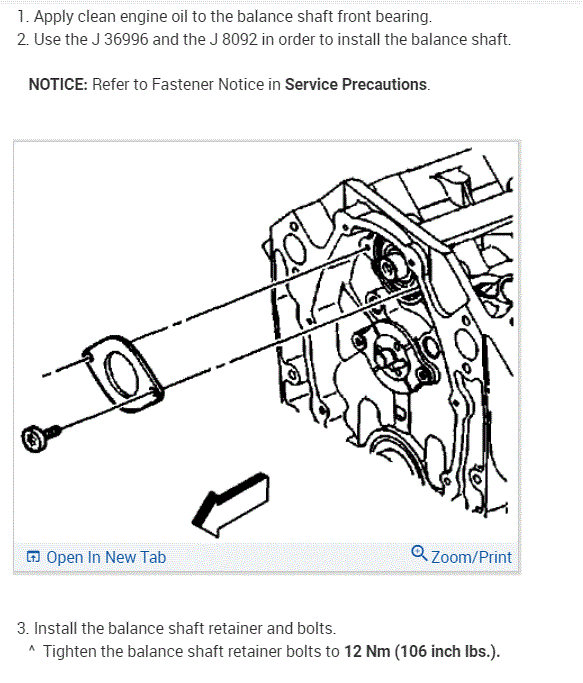 1. Apply clean engine oil to the balance shaft front bearing.
2. Use the J 36996 and the J 8092 in order to install the balance shaft.

NOTICE: Refer to Fastener Notice in Service Precautions.

Open In New Tab

Zoom/Print

3. Install the balance shaft retainer and bolts.
^ Tighten the balance shaft retainer bolts to 12 Nm (106 inch lbs.).