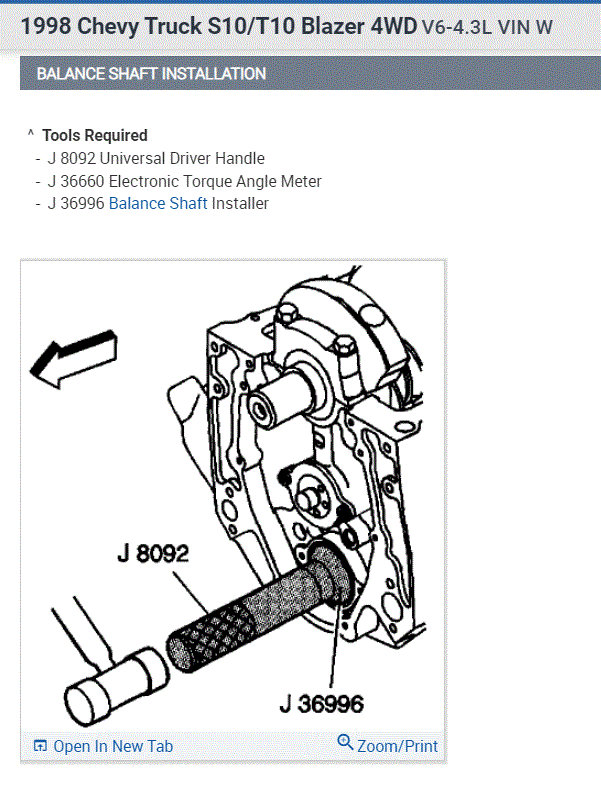 1998 Chevy Truck S10/T10 Blazer 4WD V6-4.3L VIN W

BALANCE SHAFT INSTALLATION

^ Tools Required
- J 8092 Universal Driver Handle
- J 36660 Electronic Torque Angle Meter
- J 36996 Balance Shaft Installer

J 8092

J 36996

Open In New Tab

Zoom/Print