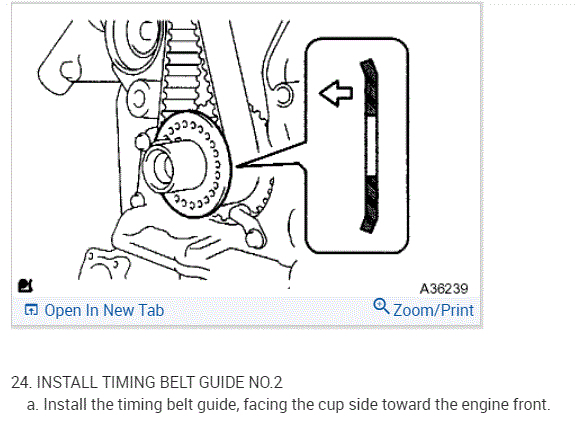 A36239

Open In New Tab

Zoom/Print

24. INSTALL TIMING BELT GUIDE NO.2

a. Install the timing belt guide, facing the cup side toward the engine front.