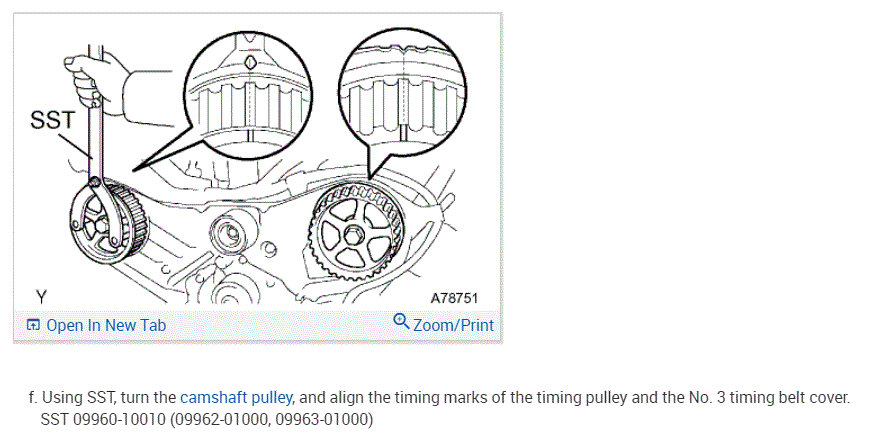 SST

Y

A78751

Open In New Tab

Zoom/Print

f. Using SST, turn the camshaft pulley, and align the timing marks of the timing pulley and the No. 3 timing belt cover.
SST 09960-10010 (09962-01000, 09963-01000)