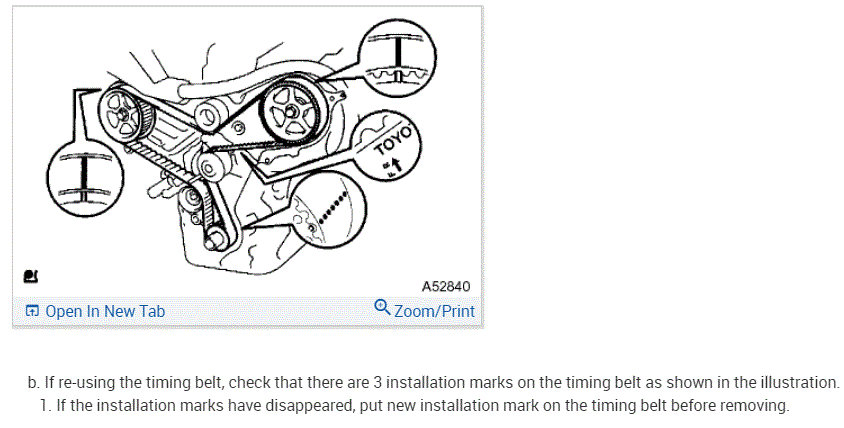 TOYO

A52840

Open In New Tab

Zoom/Print

b. If re-using the timing belt, check that there are 3 installation marks on the timing belt as shown in the illustration.

1. If the installation marks have disappeared, put new installation mark on the timing belt before removing.